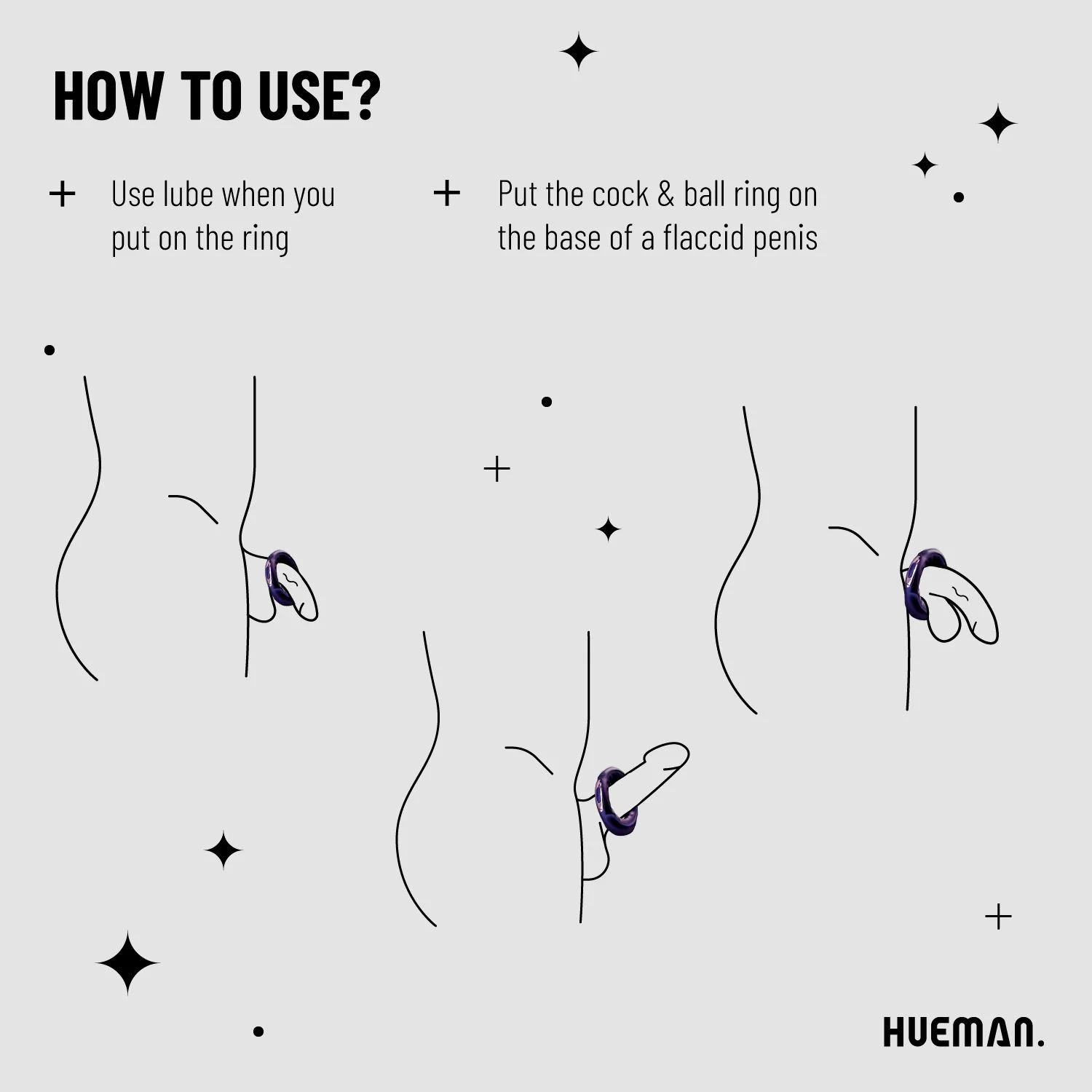 HOW TO USE?

+ Use lube when you put on the ring

+ Put the cock & ball ring on the base of a flaccid penis

HUEMAN.